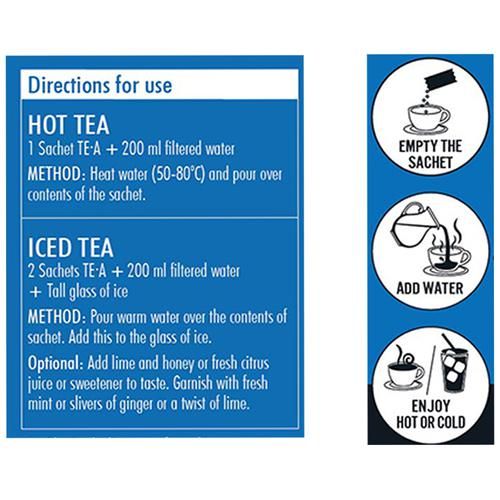 Directions for use

HOT TEA
1 Sachet TE·A + 200 ml filtered water

METHOD: Heat water (50-80°C) and pour over contents of the sachet.

ICED TEA
2 Sachets TE·A + 200 ml filtered water + Tall glass of ice

METHOD: Pour warm water over the contents of sachet. Add this to the glass of ice.

Optional: Add lime and honey or fresh citrus juice or sweetener to taste. Garnish with fresh mint or slivers of ginger or a twist of lime.

EMPTY THE SACHET

ADD WATER

ENJOY HOT OR COLD